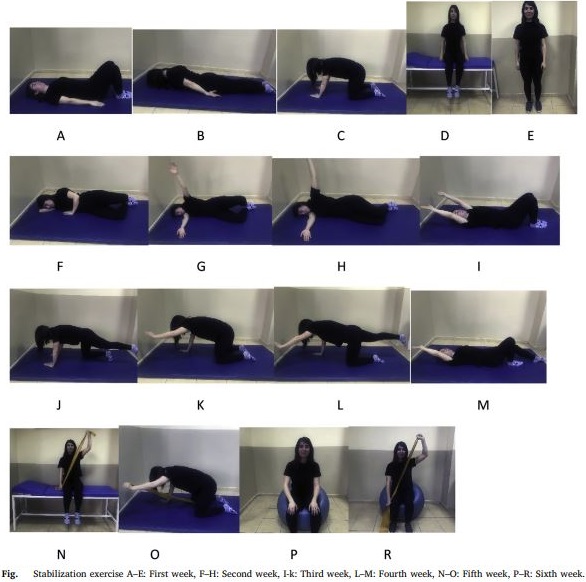 A B C D E

F G H I

J K L M

N O P R

Fig. Stabilization exercise A–E: First week, F–H: Second week, I-k: Third week, L–M: Fourth week, N–O: Fifth week, P–R: Sixth week.